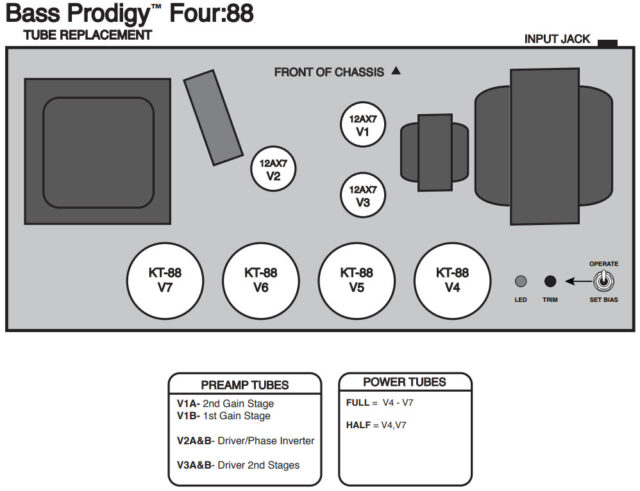 Bass Prodigy™ Four:88
TUBE REPLACEMENT

INPUT JACK

FRONT OF CHASSIS ▲

12AX7
V1

12AX7
V2

12AX7
V3

KT-88
V7

KT-88
V6

KT-88
V5

KT-88
V4

LED

TRIM

OPERATE

SET BIAS

PREAMP TUBES

V1A- 2nd Gain Stage
V1B- 1st Gain Stage

V2A&B- Driver/Phase Inverter

V3A&B- Driver 2nd Stages

POWER TUBES

FULL = V4 - V7

HALF = V4,V7