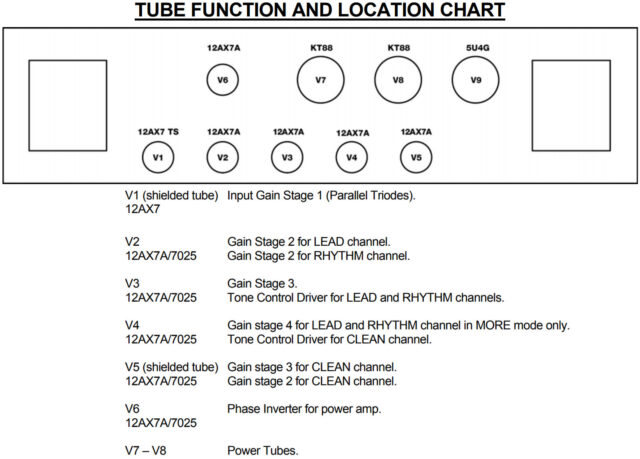 TUBE FUNCTION AND LOCATION CHART

12AX7A
V6

KT88
V7

KT88
V8

5U4G
V9

12AX7 TS
V1

12AX7A
V2

12AX7A
V3

12AX7A
V4

12AX7A
V5

| | |
|---|---|
| V1 (shielded tube) 12AX7 | Input Gain Stage 1 (Parallel Triodes). |
| V2 12AX7A/7025 | Gain Stage 2 for LEAD channel. Gain Stage 2 for RHYTHM channel. |
| V3 12AX7A/7025 | Gain Stage 3. Tone Control Driver for LEAD and RHYTHM channels. |
| V4 12AX7A/7025 | Gain stage 4 for LEAD and RHYTHM channel in MORE mode only. Tone Control Driver for CLEAN channel. |
| V5 (shielded tube) 12AX7A/7025 | Gain stage 3 for CLEAN channel. Gain stage 2 for CLEAN channel. |
| V6 12AX7A/7025 | Phase Inverter for power amp. |
| V7 – V8 | Power Tubes. |