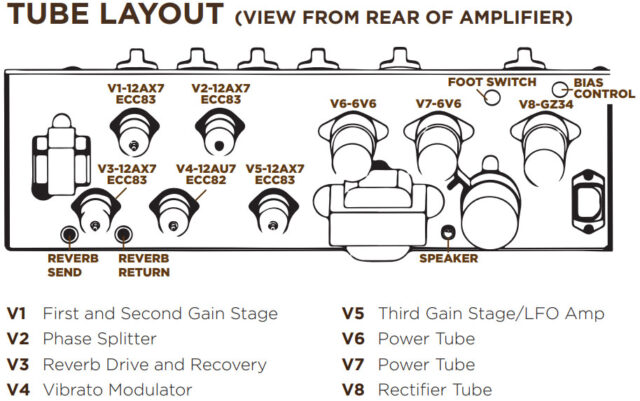 TUBE LAYOUT (VIEW FROM REAR OF AMPLIFIER)

V1-12AX7
ECC83

V2-12AX7
ECC83

FOOT SWITCH

BIAS
CONTROL

V6-6V6

V7-6V6

V8-GZ34

V3-12AX7
ECC83

V4-12AU7
ECC82

V5-12AX7
ECC83

REVERB
SEND

REVERB
RETURN

SPEAKER

V1 First and Second Gain Stage
V2 Phase Splitter
V3 Reverb Drive and Recovery
V4 Vibrato Modulator

V5 Third Gain Stage/LFO Amp
V6 Power Tube
V7 Power Tube
V8 Rectifier Tube