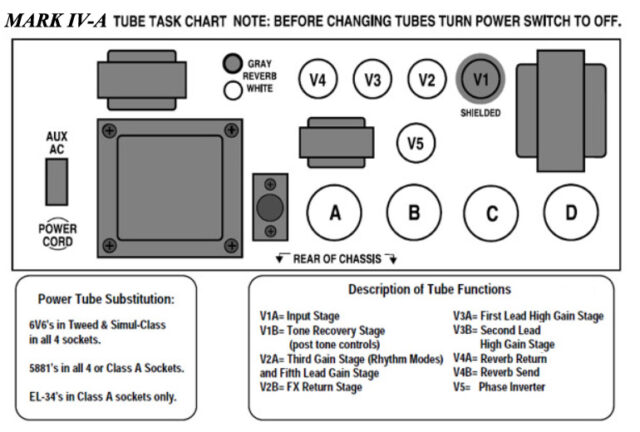 MARK IV-A TUBE TASK CHART NOTE: BEFORE CHANGING TUBES TURN POWER SWITCH TO OFF.

GRAY
REVERB
WHITE

V4 V3 V2 V1

SHIELDED

AUX
AC

V5

POWER
CORD

A B C D

REAR OF CHASSIS

Power Tube Substitution:

6V6's in Tweed & Simul-Class in all 4 sockets.

5881's in all 4 or Class A Sockets.

EL-34's in Class A sockets only.

Description of Tube Functions

V1A= Input Stage
V1B= Tone Recovery Stage (post tone controls)
V2A= Third Gain Stage (Rhythm Modes) and Fifth Lead Gain Stage
V2B= FX Return Stage

V3A= First Lead High Gain Stage
V3B= Second Lead High Gain Stage
V4A= Reverb Return
V4B= Reverb Send
V5= Phase Inverter